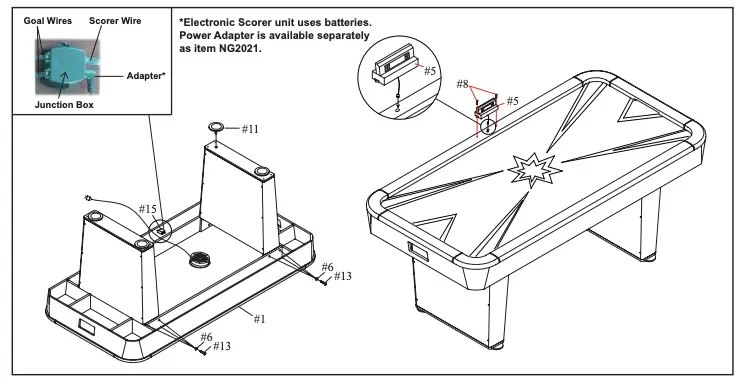 Goal Wires
Scorer Wire
Adapter*
Junction Box

*Electronic Scorer unit uses batteries. Power Adapter is available separately as item NG2021.

#5
#8
#5

#11
#15
#6
#13
#1
#6
#13