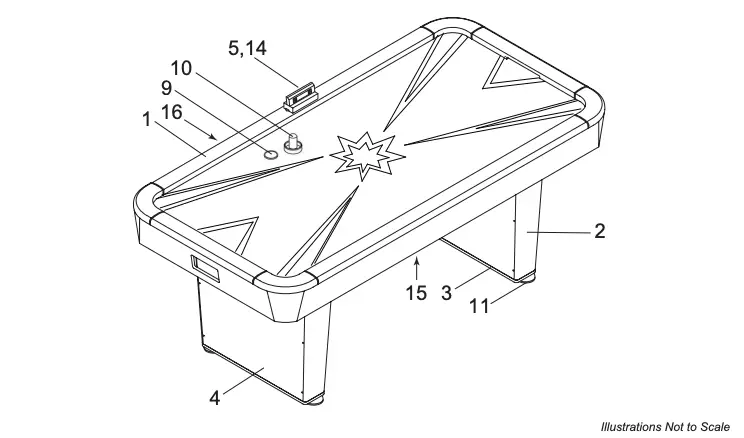 5,14
10
9
16
1
2
15
3
11
4
Illustrations Not to Scale