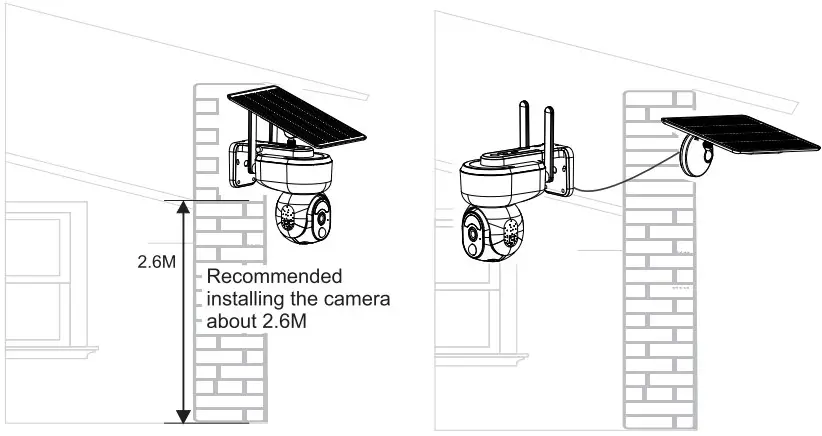 2.6M

Recommended installing the camera about 2.6M