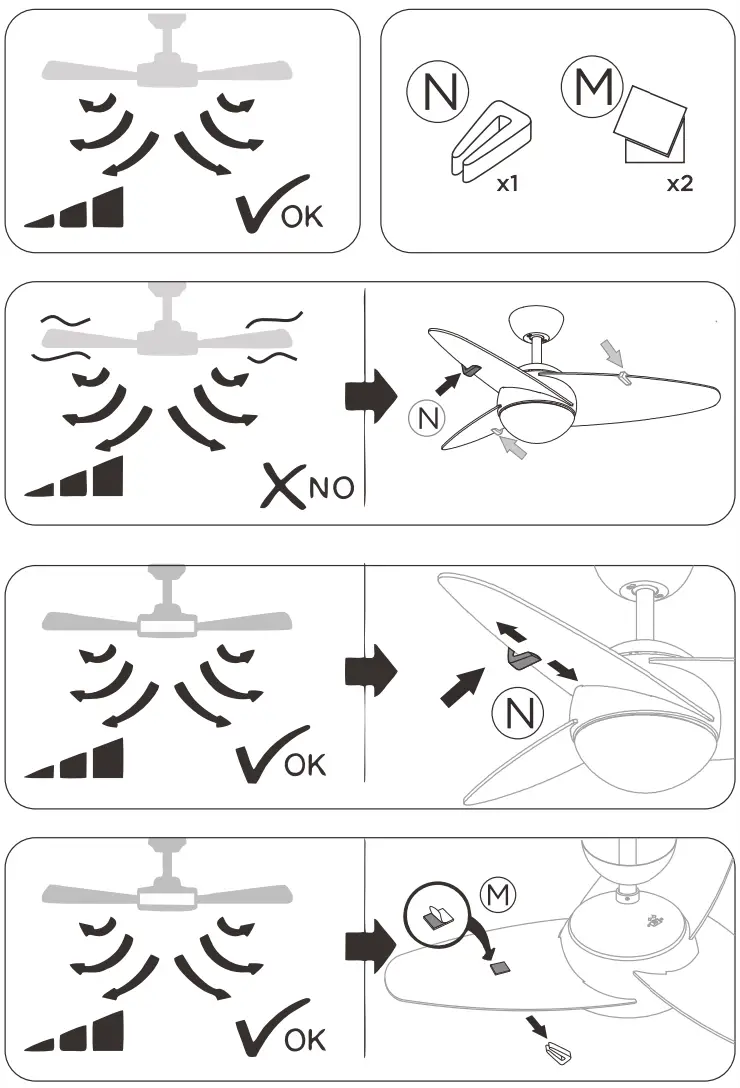 OK

N
x1
M
x2

NO
N

OK
N

OK
M