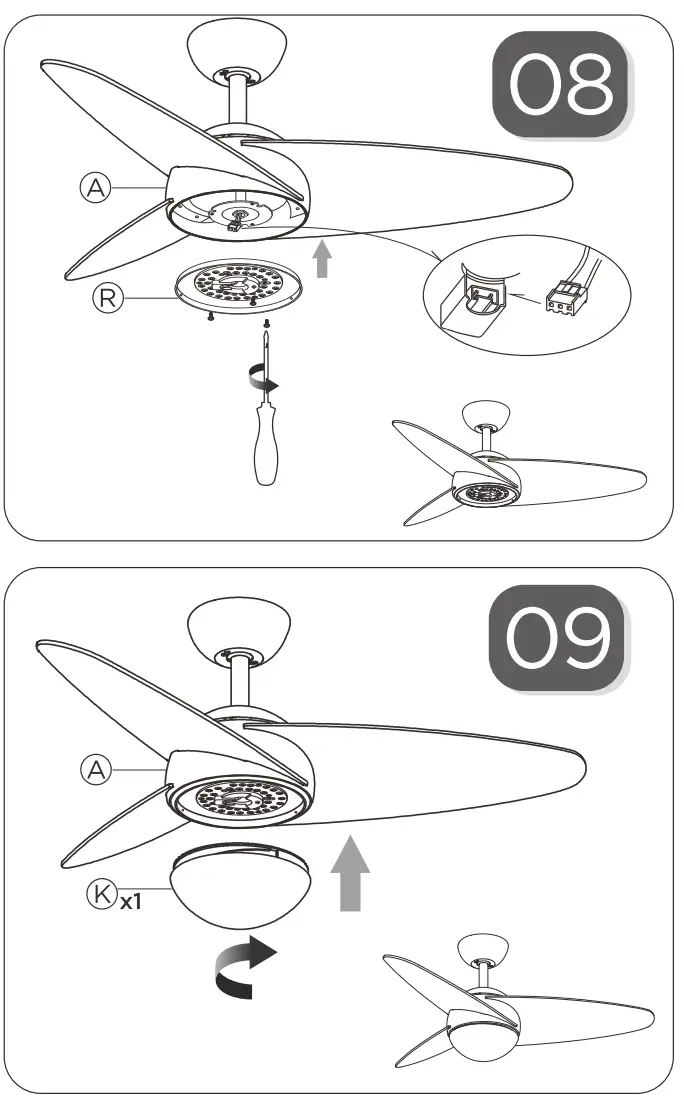 08

A

R

09

A

K x1