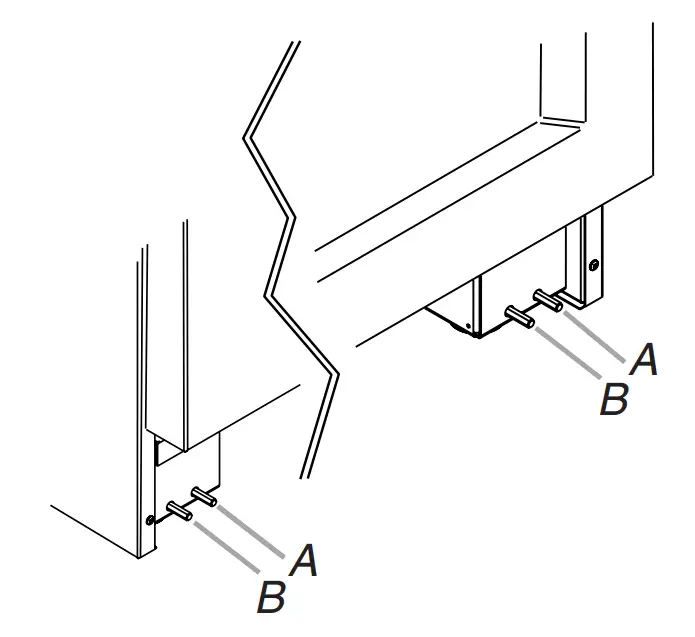 A
B
A
B