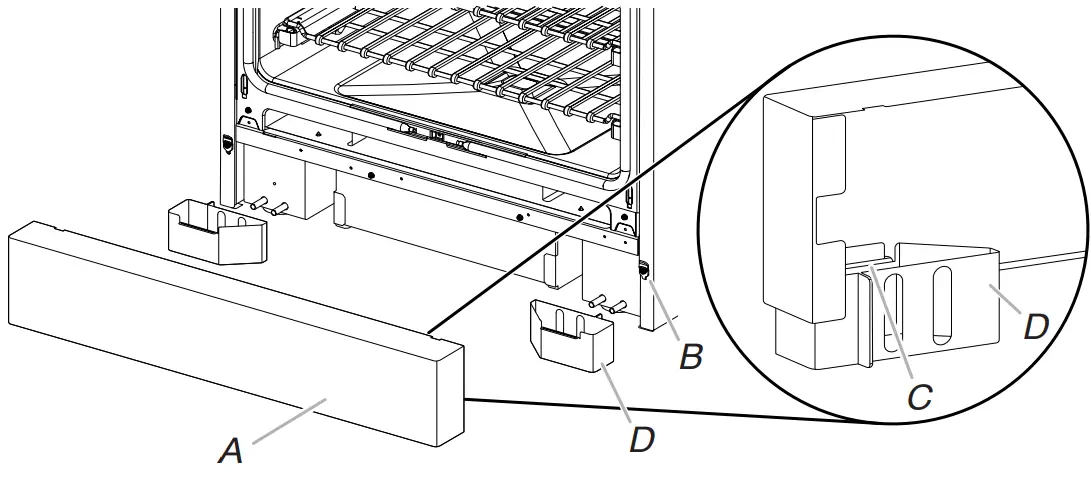 B
D
C
D
A