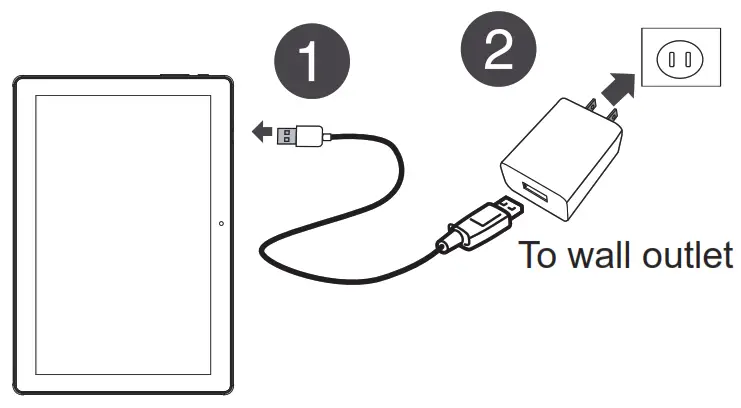 1

2

To wall outlet