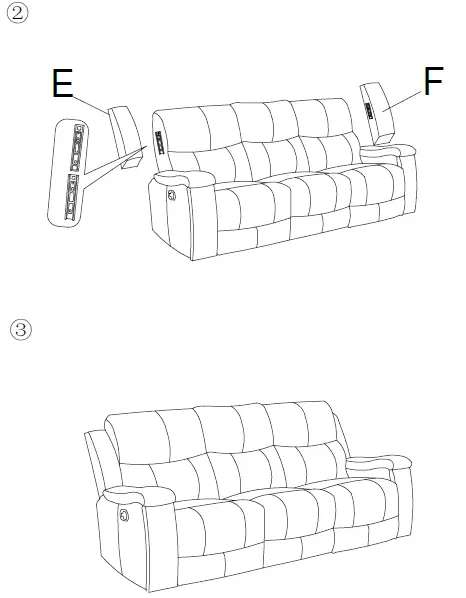 ②

E

F

③