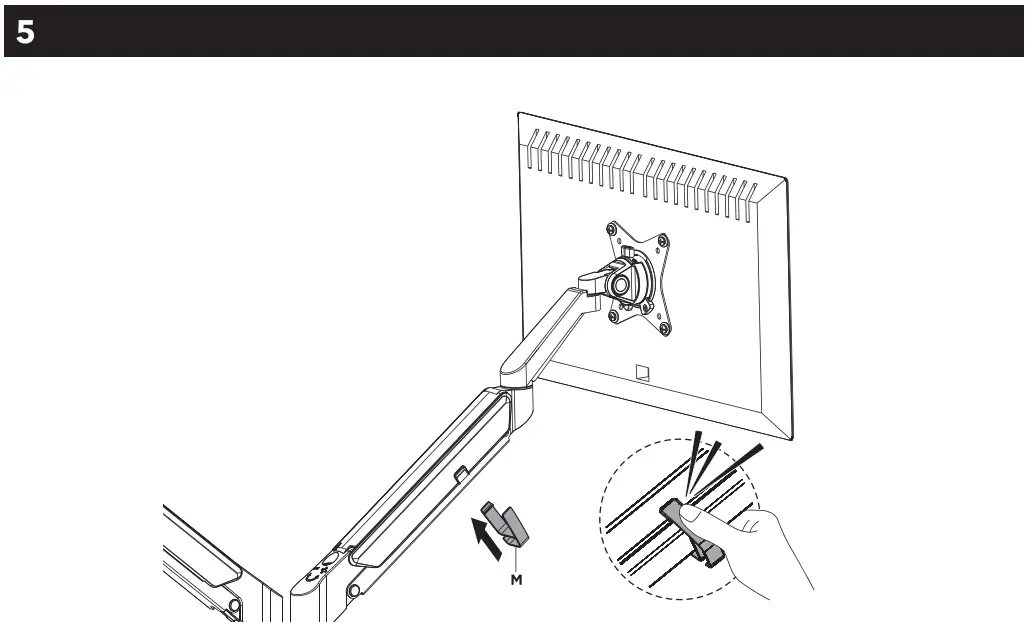 5

M