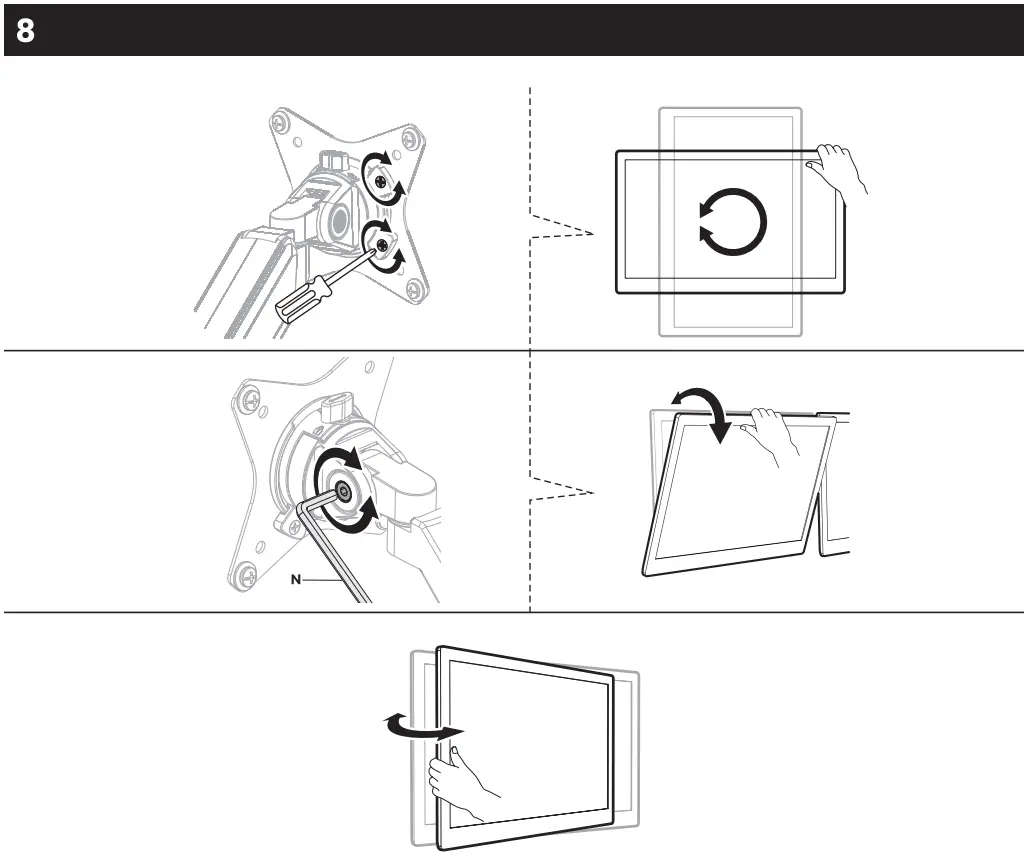 8

N