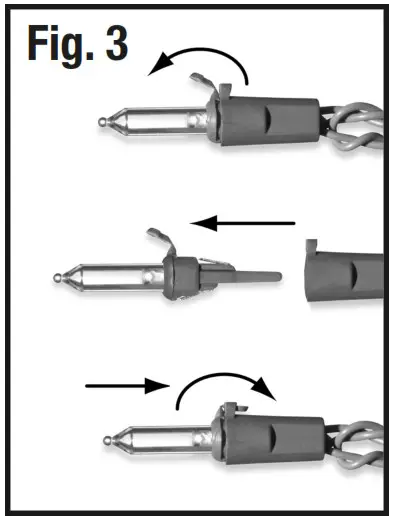 Fig. 3