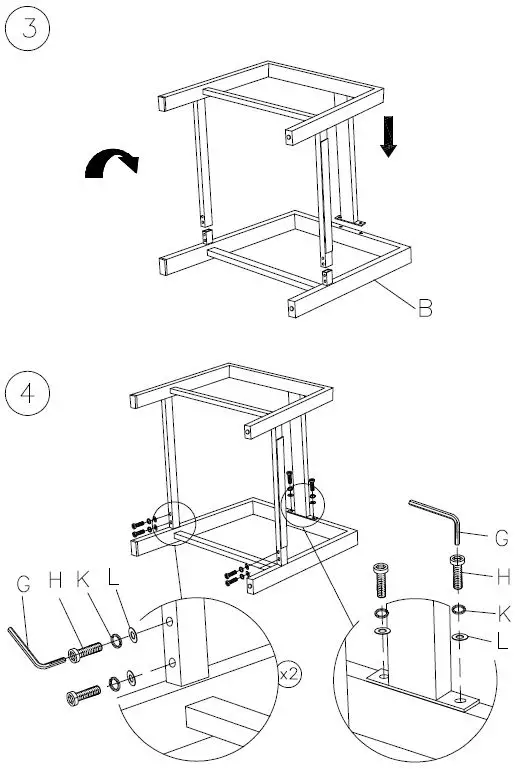 3

B

4

G H K L

x2

G

H

K

L