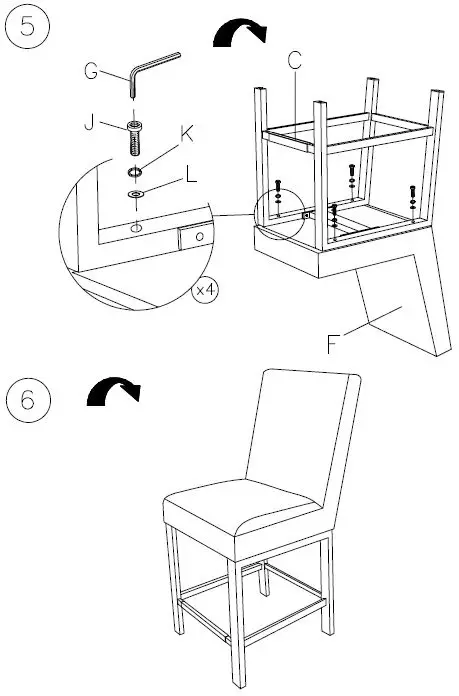 5

G

J

K

L

x4

C

F

6