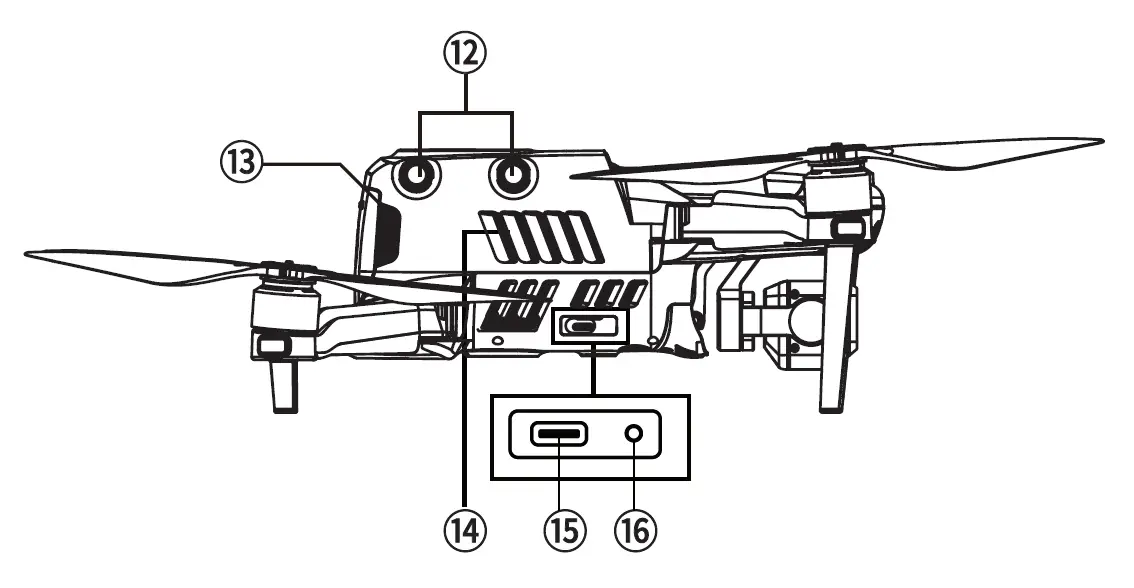 ⑫
⑬
⑭
⑮
⑯