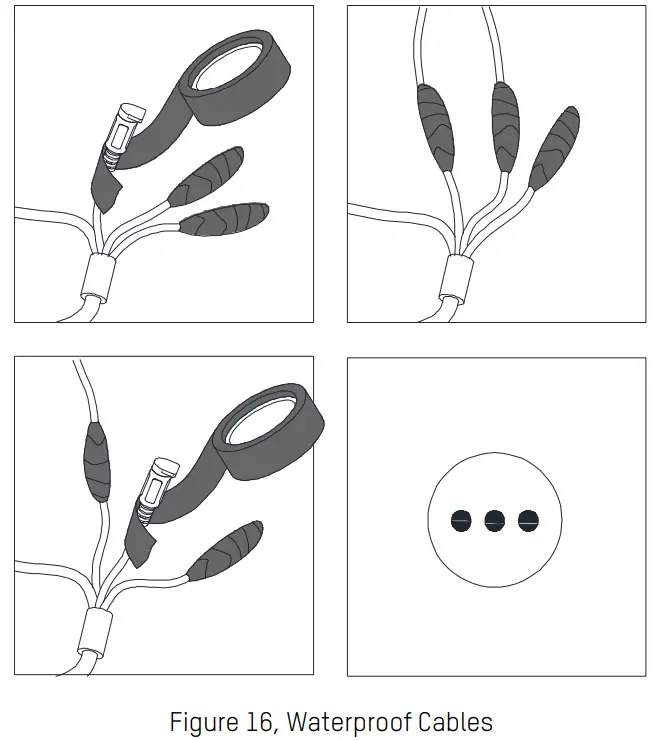 Figure 16, Waterproof Cables