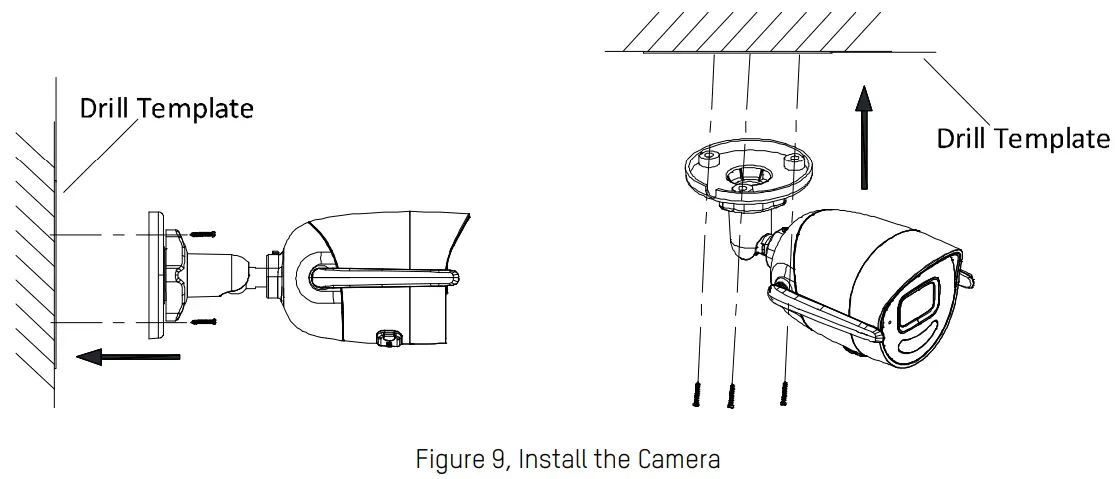 Drill Template

Drill Template

Figure 9, Install the Camera