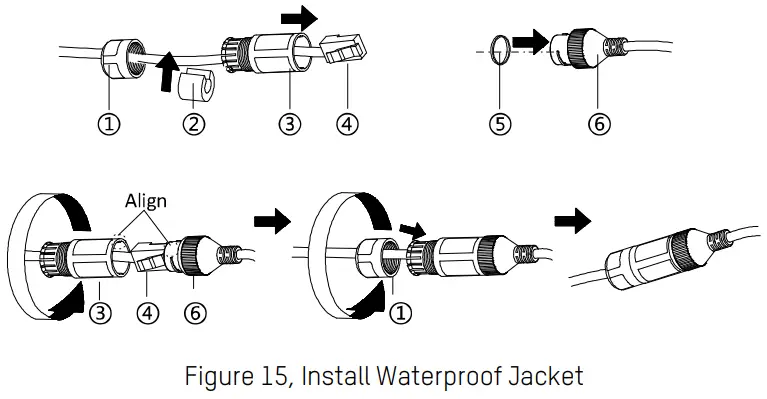 ①
②
③
④
⑤
⑥
Align
③
④
⑥
①

Figure 15, Install Waterproof Jacket