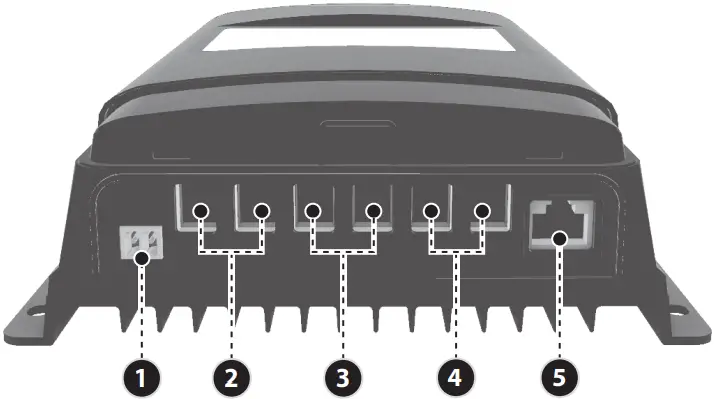 1
2
3
4
5