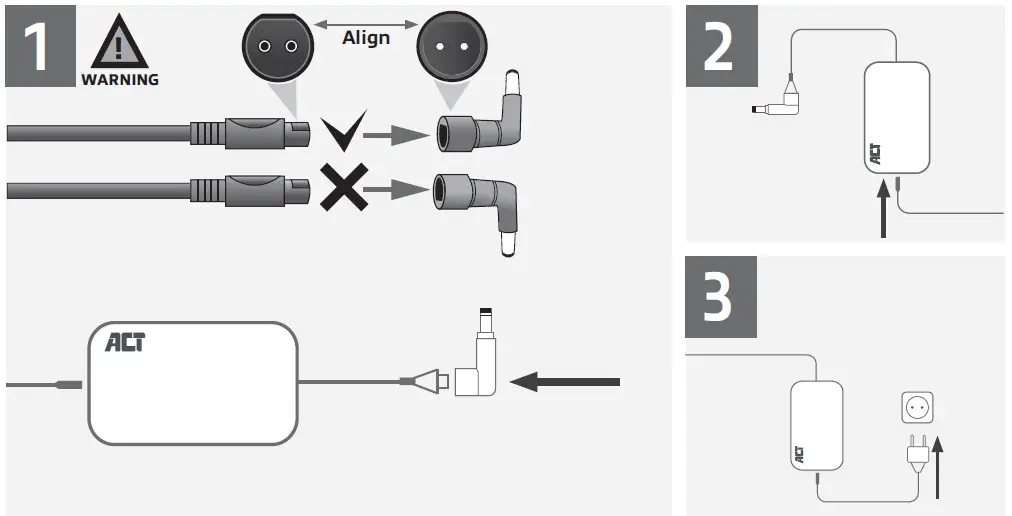 1
WARNING
Align
ACT
2
ACT
3
ACT