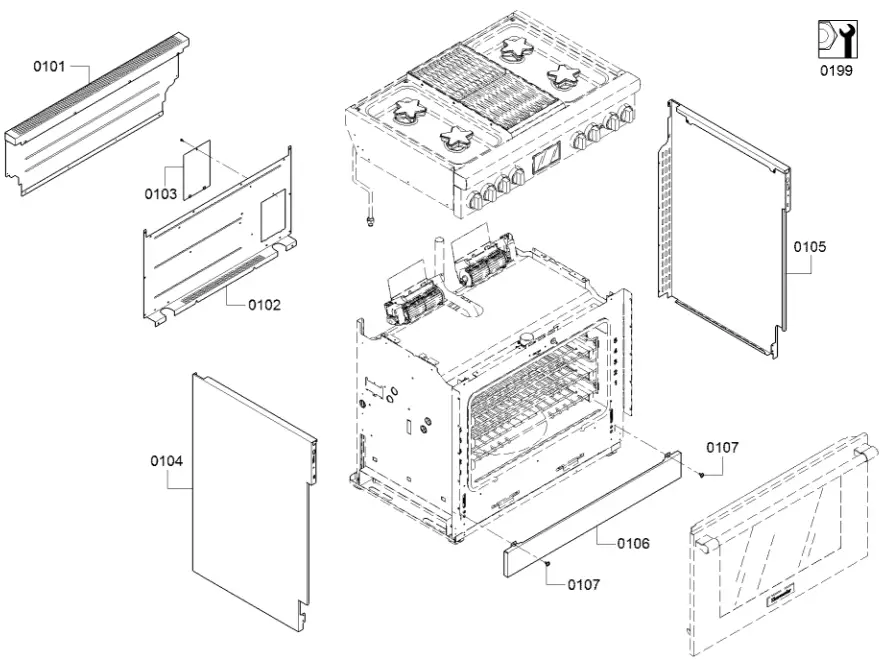 0101
0199
0103
0105
0102
0104
0107
0106
0107