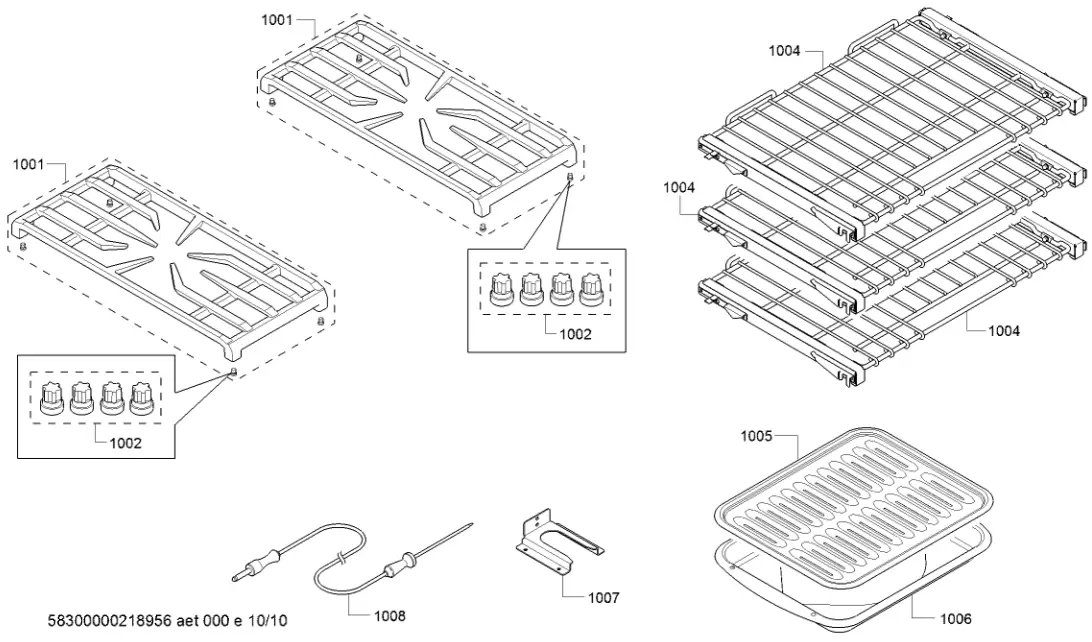 1001
1001
1002
1002
1004
1004
1004
1005
1006
1007
1008
58300000218956 aet 000 e 10/10