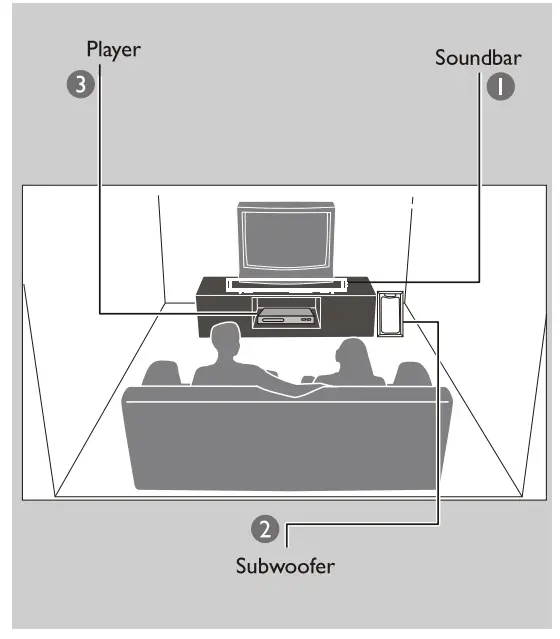 Player
3
Soundbar
1
2
Subwoofer