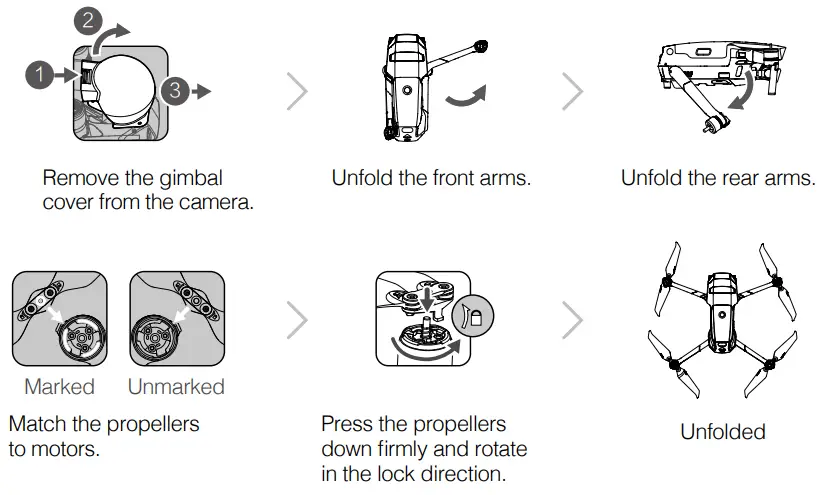 2
1
3

Remove the gimbal cover from the camera.

Unfold the front arms.

Unfold the rear arms.

Marked

Unmarked

Match the propellers to motors.

Press the propellers down firmly and rotate in the lock direction.

Unfolded