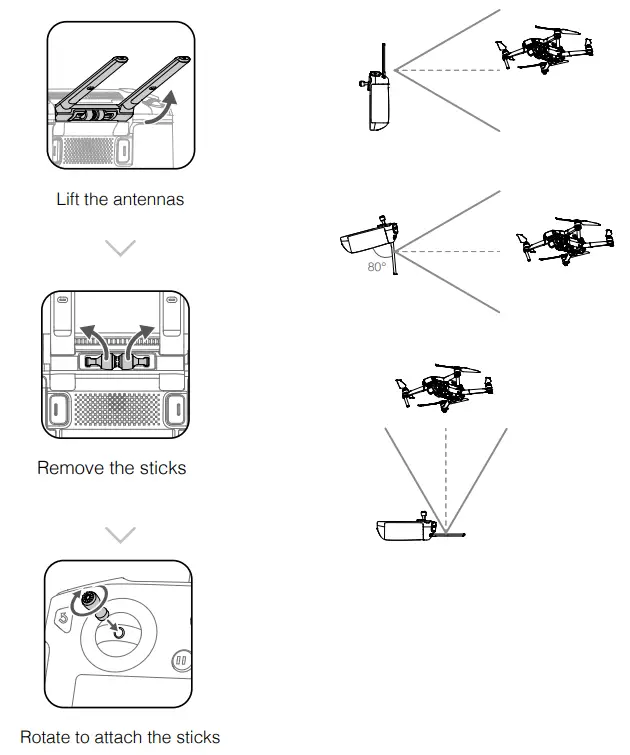 Lift the antennas

Remove the sticks

Rotate to attach the sticks

80°