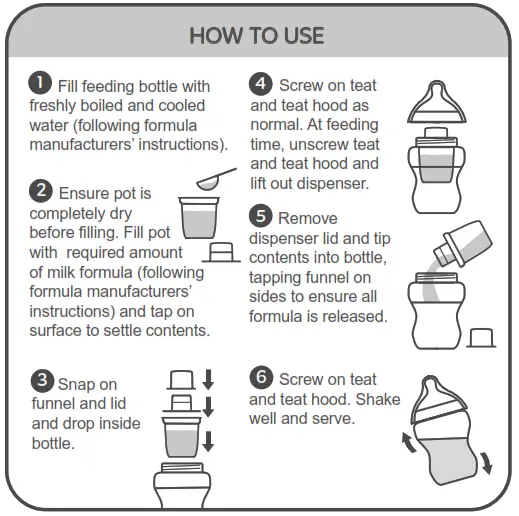 HOW TO USE

1 Fill feeding bottle with freshly boiled and cooled water (following formula manufacturers' instructions).

2 Ensure pot is completely dry before filling. Fill pot with required amount of milk formula (following formula manufacturers' instructions) and tap on surface to settle contents.

3 Snap on funnel and lid and drop inside bottle.

4 Screw on teat and teat hood as normal. At feeding time, unscrew teat and teat hood and lift out dispenser.

5 Remove dispenser lid and tip contents into bottle, tapping funnel on sides to ensure all formula is released.

6 Screw on teat and teat hood. Shake well and serve.