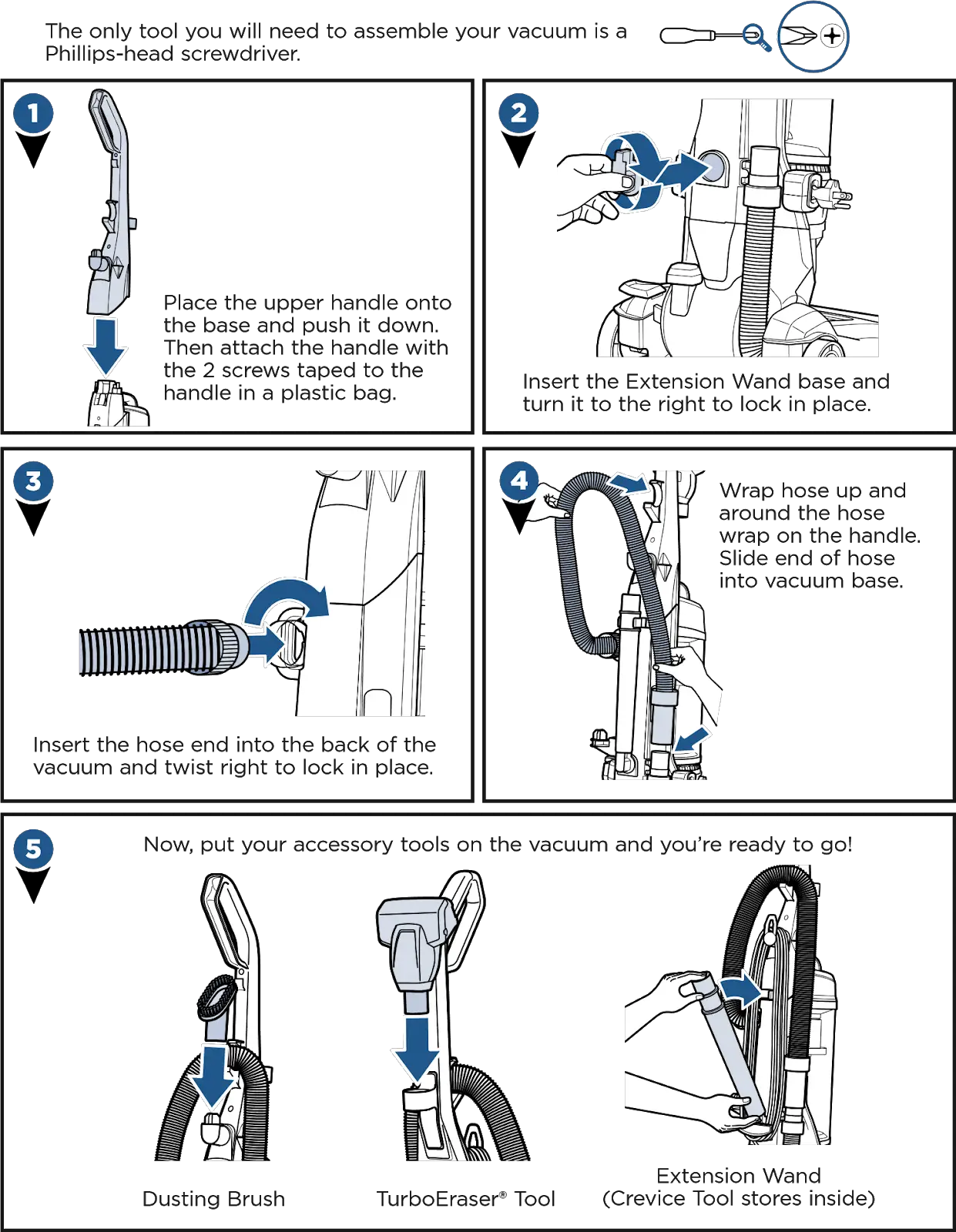 The only tool you will need to assemble your vacuum is a Phillips-head screwdriver.

1

Place the upper handle onto the base and push it down. Then attach the handle with the 2 screws taped to the handle in a plastic bag.

2

Insert the Extension Wand base and turn it to the right to lock in place.

3

Insert the hose end into the back of the vacuum and twist right to lock in place.

4

Wrap hose up and around the hose wrap on the handle. Slide end of hose into vacuum base.

5

Now, put your accessory tools on the vacuum and you're ready to go!

Dusting Brush

TurboEraser® Tool

Extension Wand (Crevice Tool stores inside)