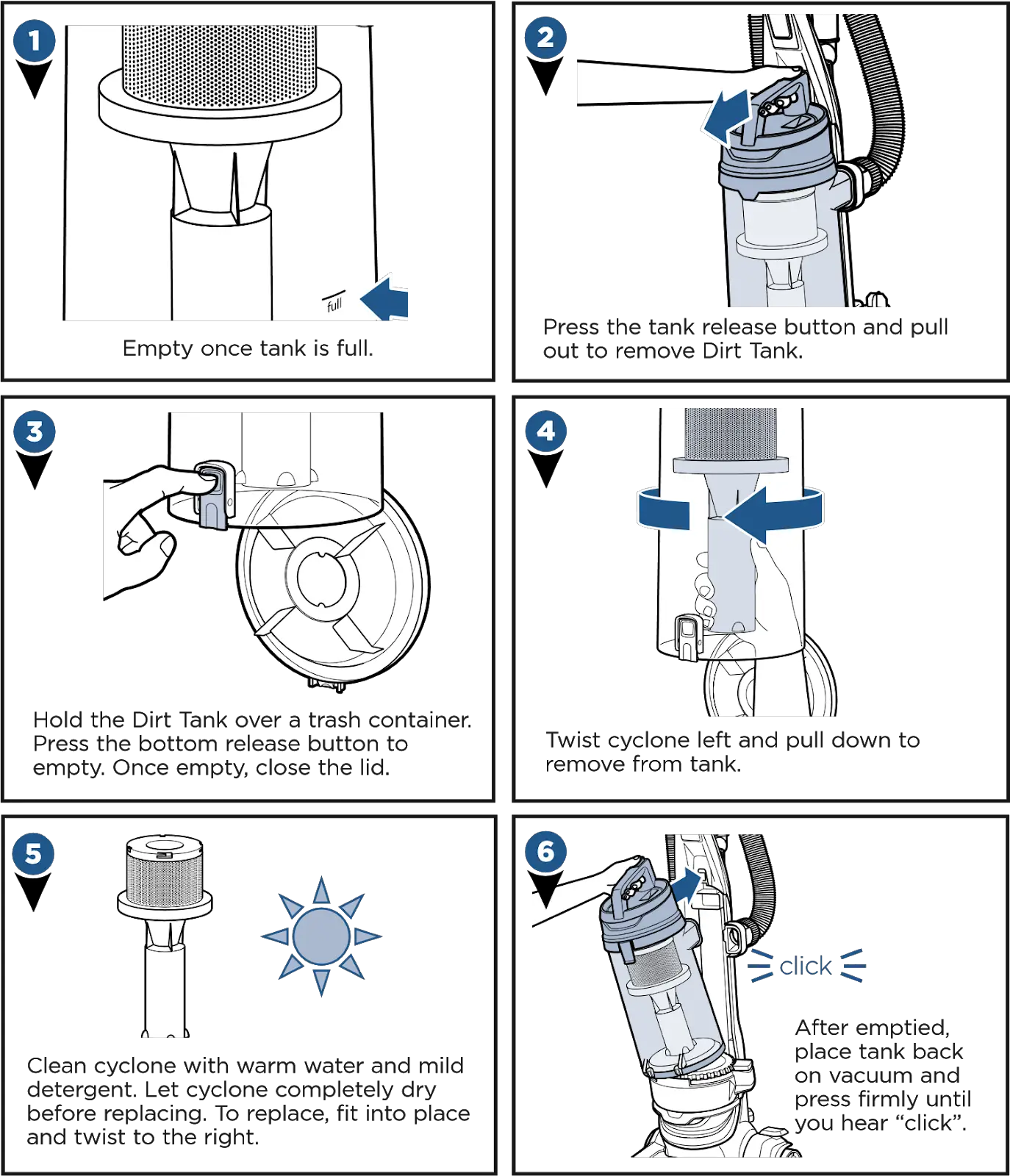 1

full

Empty once tank is full.

2

Press the tank release button and pull out to remove Dirt Tank.

3

Hold the Dirt Tank over a trash container. Press the bottom release button to empty. Once empty, close the lid.

4

Twist cyclone left and pull down to remove from tank.

5

Clean cyclone with warm water and mild detergent. Let cyclone completely dry before replacing. To replace, fit into place and twist to the right.

6

click

After emptied, place tank back on vacuum and press firmly until you hear “click”.