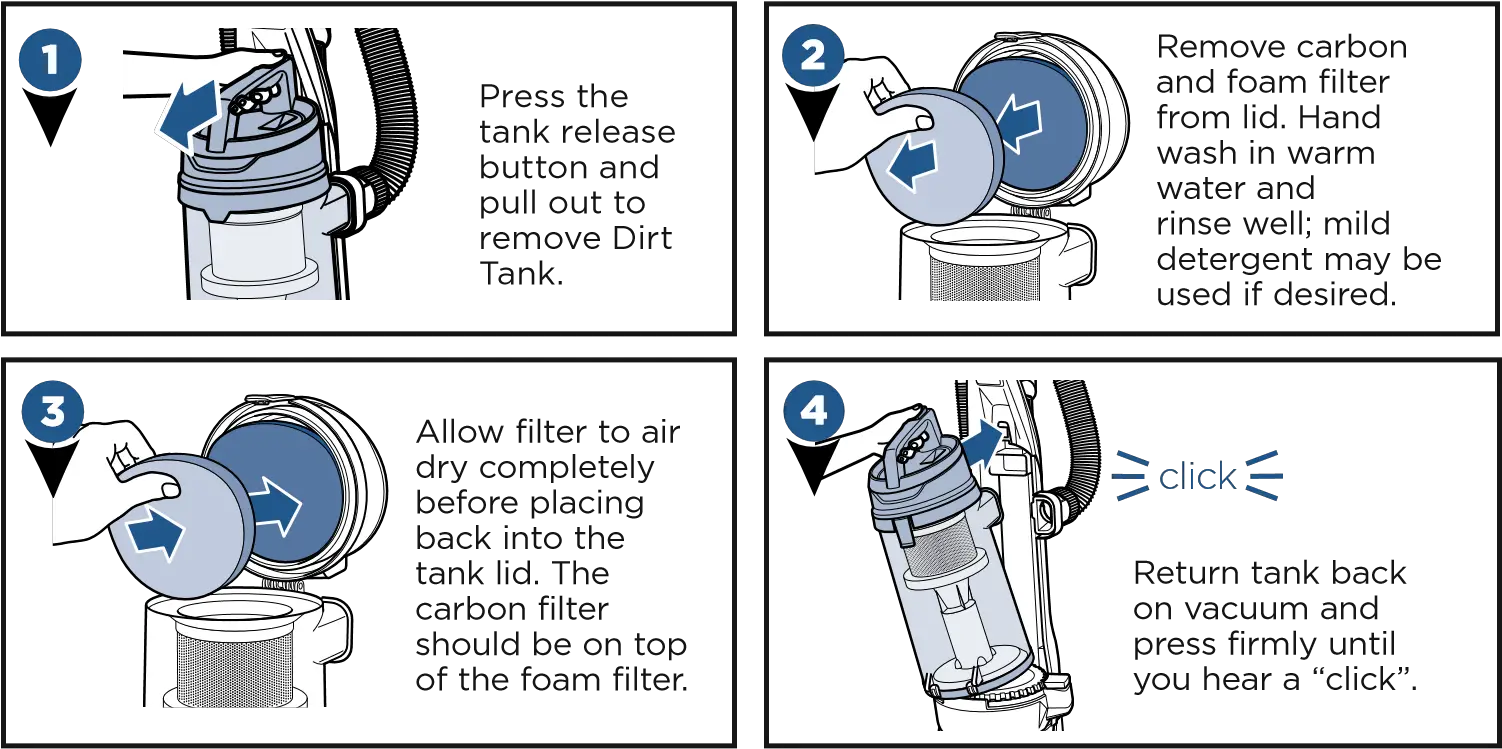 1

Press the tank release button and pull out to remove Dirt Tank.

2

Remove carbon and foam filter from lid. Hand wash in warm water and rinse well; mild detergent may be used if desired.

3

Allow filter to air dry completely before placing back into the tank lid. The carbon filter should be on top of the foam filter.

4

click

Return tank back on vacuum and press firmly until you hear a “click”.