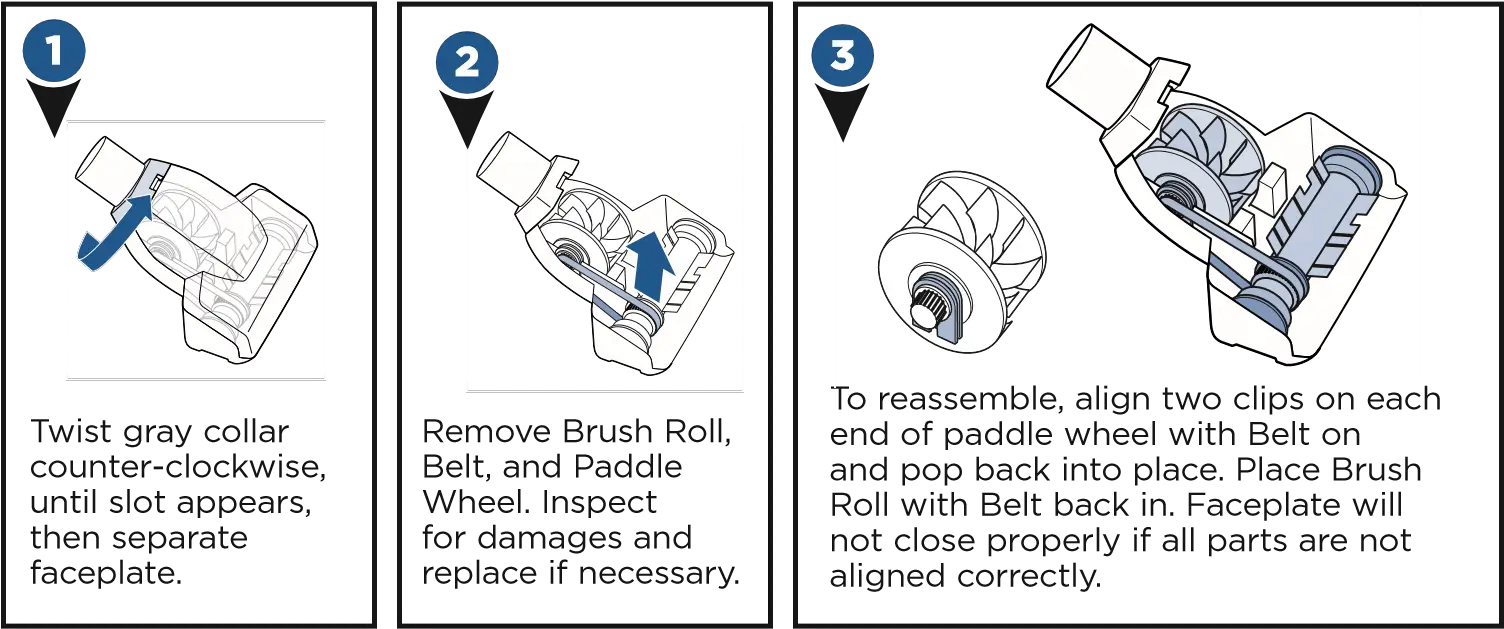 1

Twist gray collar counter-clockwise, until slot appears, then separate faceplate.

2

Remove Brush Roll, Belt, and Paddle Wheel. Inspect for damages and replace if necessary.

3

To reassemble, align two clips on each end of paddle wheel with Belt on and pop back into place. Place Brush Roll with Belt back in. Faceplate will not close properly if all parts are not aligned correctly.