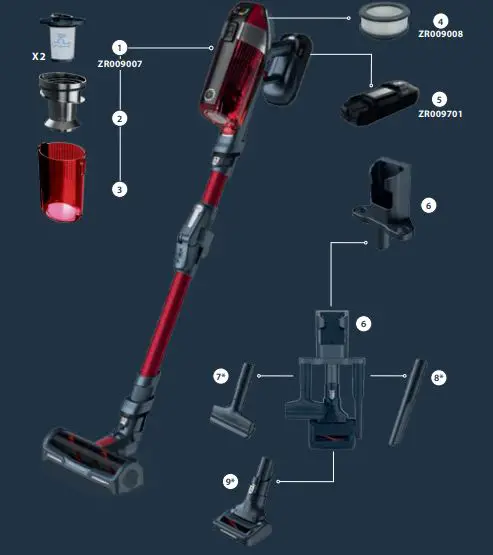 X2
1
ZR009007
2
3
4
ZR009008
5
ZR009701
6
6
7*
8*
9*