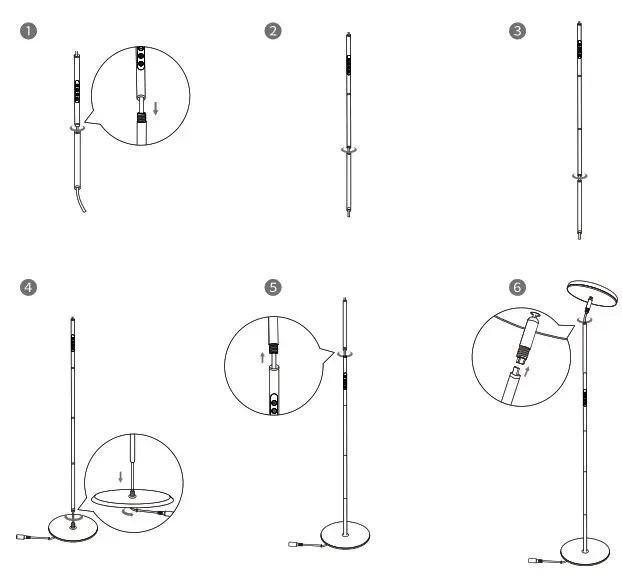 1
2
3
4
5
6