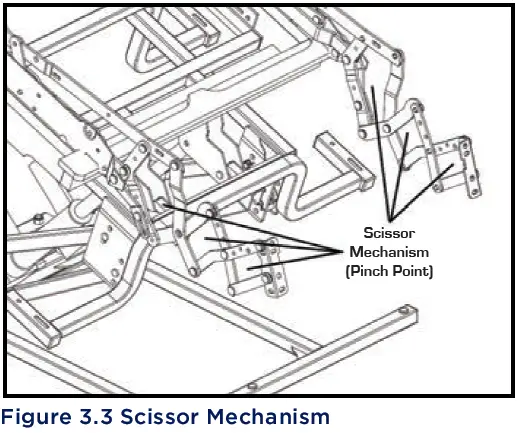 Scissor Mechanism (Pinch Point)

Figure 3.3 Scissor Mechanism