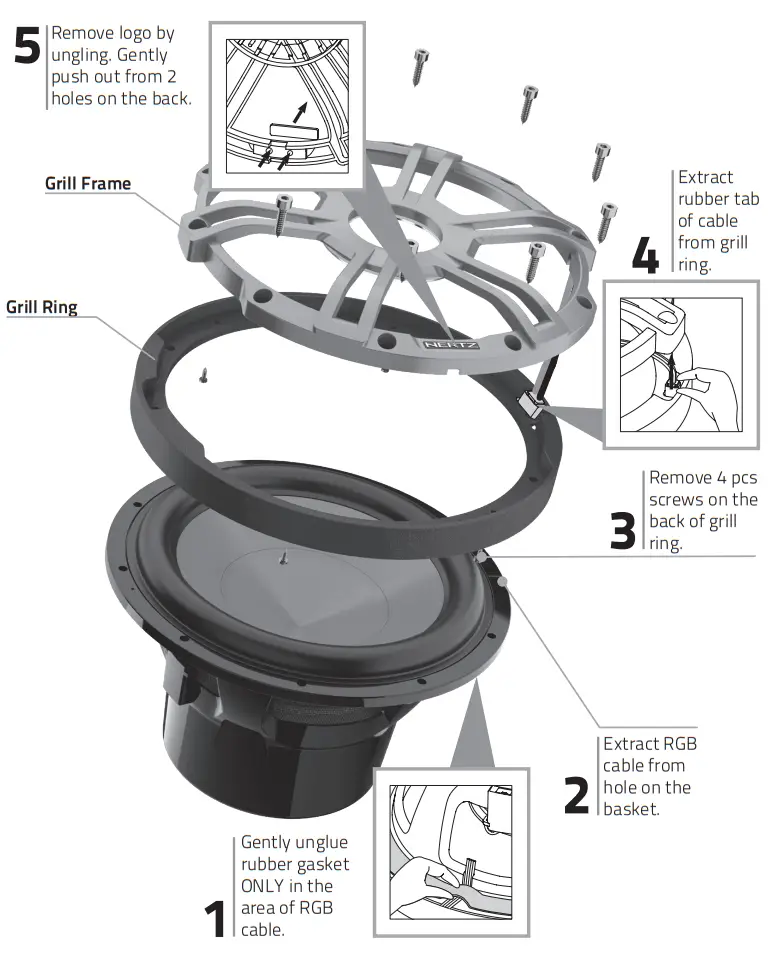 5 Remove logo by ungling. Gently push out from 2 holes on the back.

Grill Frame

Grill Ring

HERTZ

4 Extract rubber tab of cable from grill ring.

3 Remove 4 pcs screws on the back of grill ring.

2 Extract RGB cable from hole on the basket.

1 Gently unglue rubber gasket ONLY in the area of RGB cable.