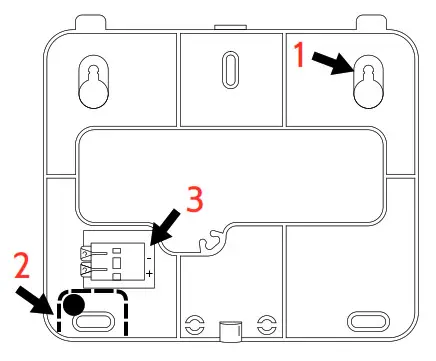 1
3
-
+
2