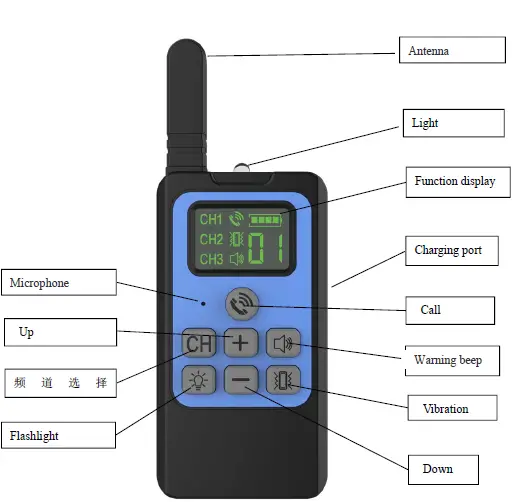 Antenna

Light

Function display

CH1

CH2

CH3

01

Charging port

Microphone

Call

Up

CH

+

Warning beep

频 道 选 择

−

Vibration

Flashlight

Down