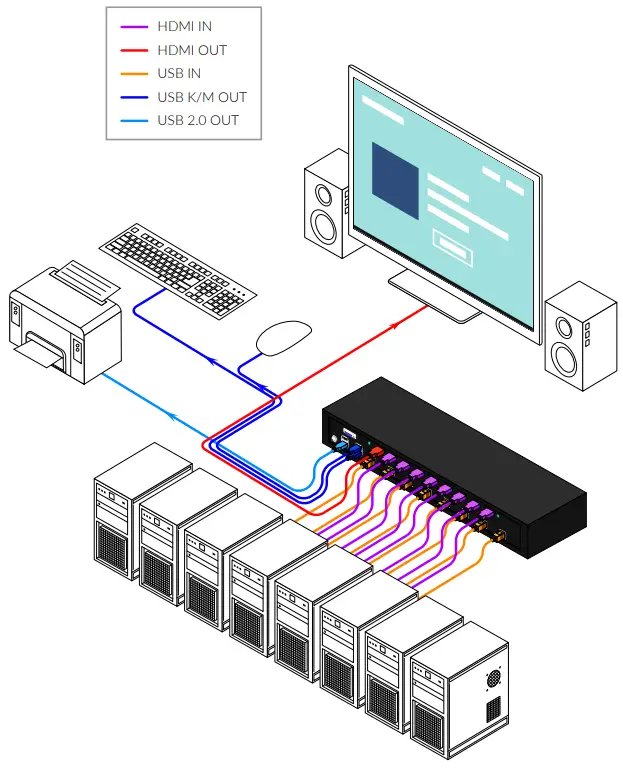 HDMI IN
HDMI OUT
USB IN
USB K/M OUT
USB 2.0 OUT