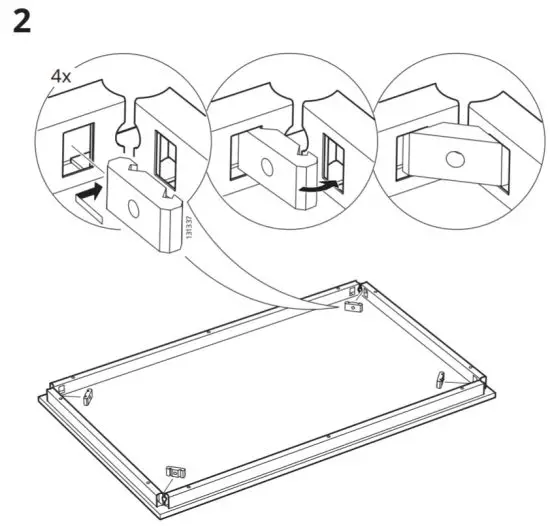 2

4x

131337