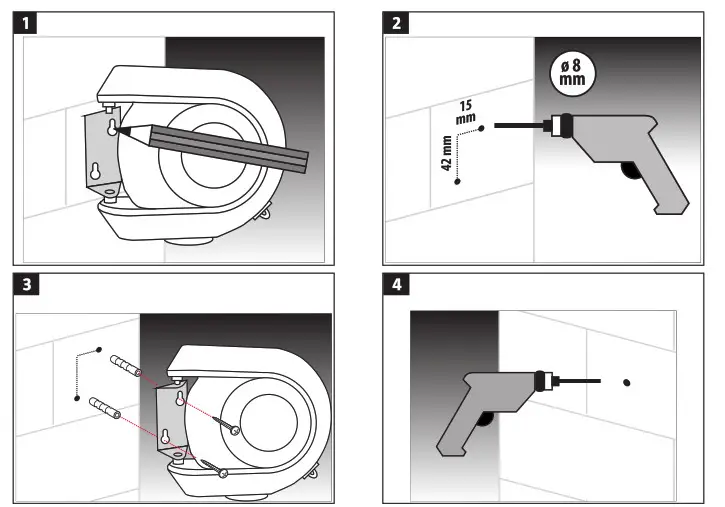 1

2

ø 8 mm

15 mm

42 mm

3

4