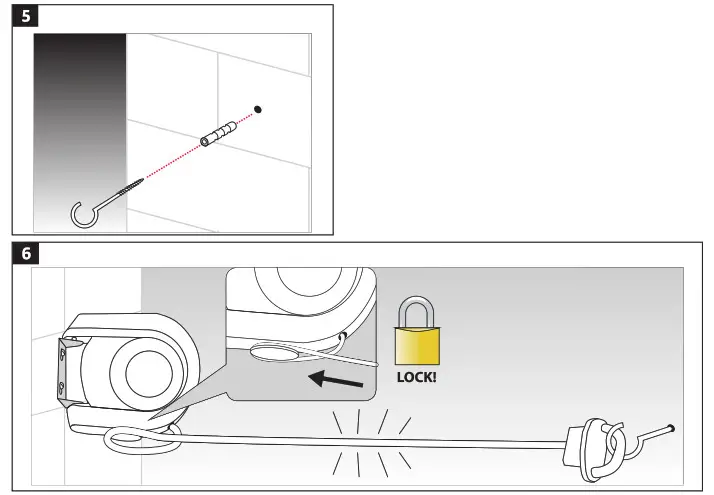 5

6

LOCK!