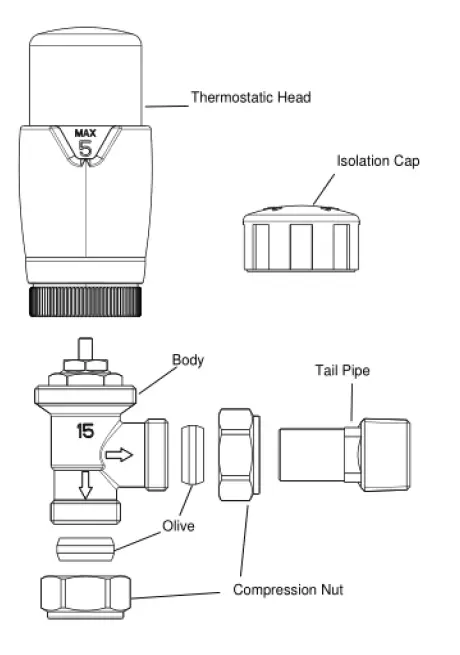 Thermostatic Head

MAX
5

Isolation Cap

Body

Tail Pipe

15

Olive

Compression Nut