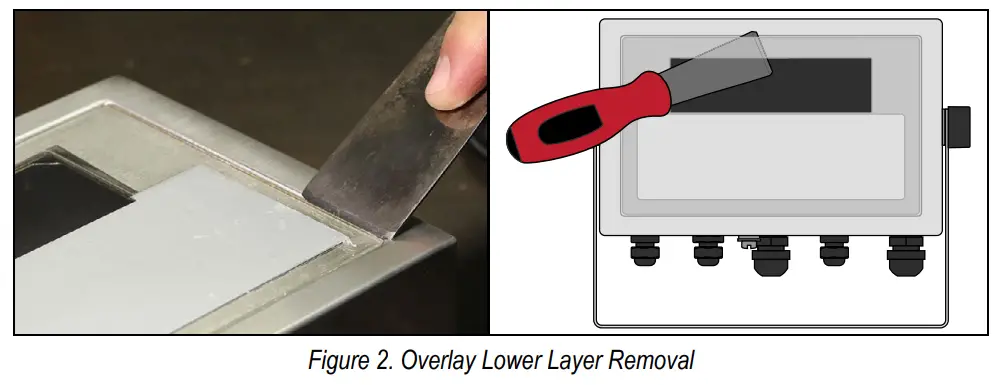 Figure 2. Overlay Lower Layer Removal