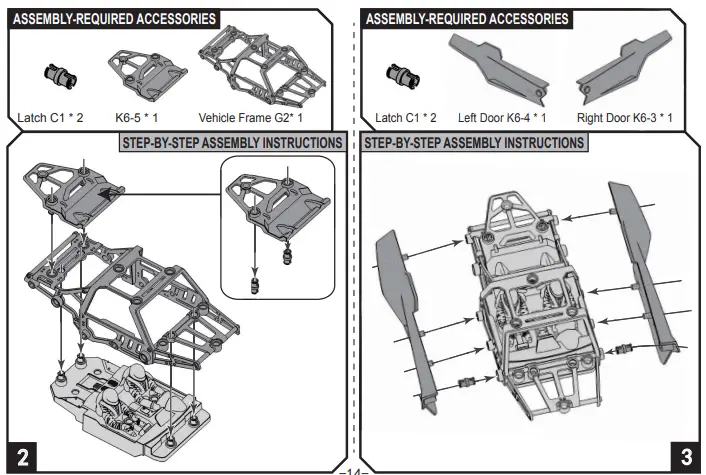 ASSEMBLY-REQUIRED ACCESSORIES

Latch C1 * 2

K6-5 * 1

Vehicle Frame G2* 1

STEP-BY-STEP ASSEMBLY INSTRUCTIONS

2

ASSEMBLY-REQUIRED ACCESSORIES

Latch C1 * 2

Left Door K6-4 * 1

Right Door K6-3 * 1

STEP-BY-STEP ASSEMBLY INSTRUCTIONS

3

-14-