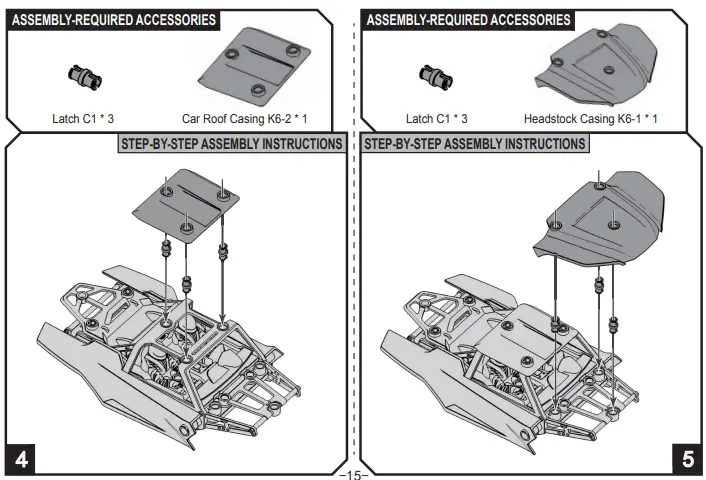 ASSEMBLY-REQUIRED ACCESSORIES

Latch C1 * 3

Car Roof Casing K6-2 * 1

STEP-BY-STEP ASSEMBLY INSTRUCTIONS

4

ASSEMBLY-REQUIRED ACCESSORIES

Latch C1 * 3

Headstock Casing K6-1 * 1

STEP-BY-STEP ASSEMBLY INSTRUCTIONS

5

–15–