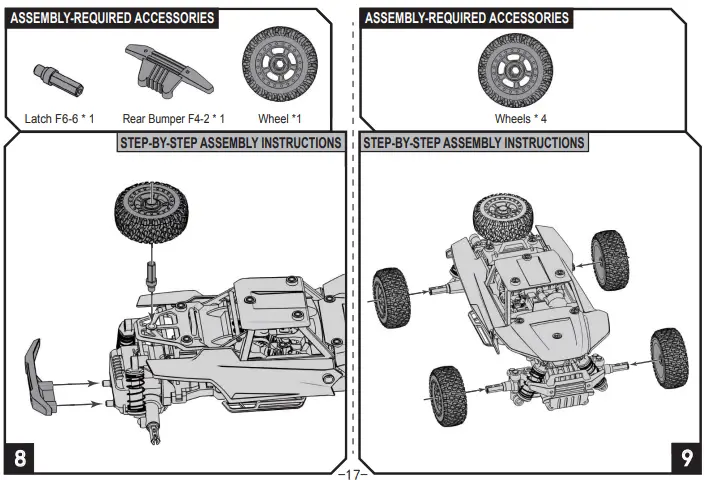 ASSEMBLY-REQUIRED ACCESSORIES

Latch F6-6 * 1

Rear Bumper F4-2 * 1

Wheel *1

STEP-BY-STEP ASSEMBLY INSTRUCTIONS

8

ASSEMBLY-REQUIRED ACCESSORIES

Wheels * 4

STEP-BY-STEP ASSEMBLY INSTRUCTIONS

9

–17–