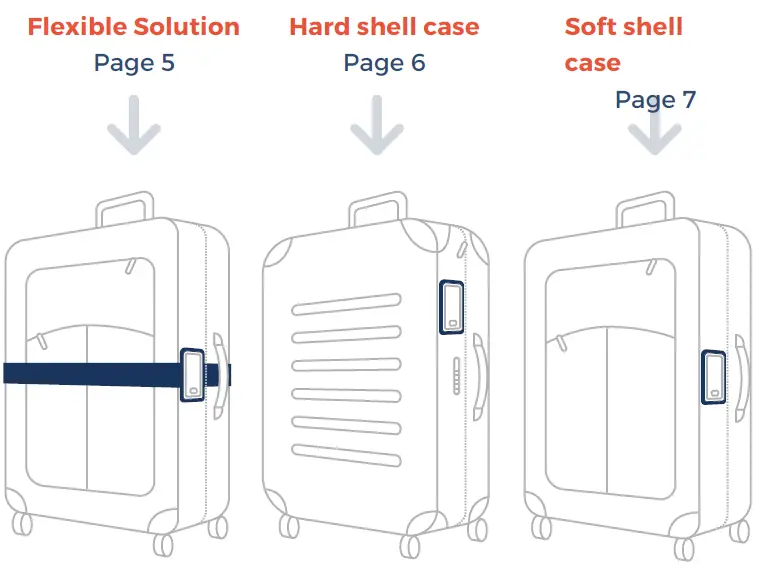 Flexible Solution
Page 5

Hard shell case
Page 6

Soft shell case
Page 7