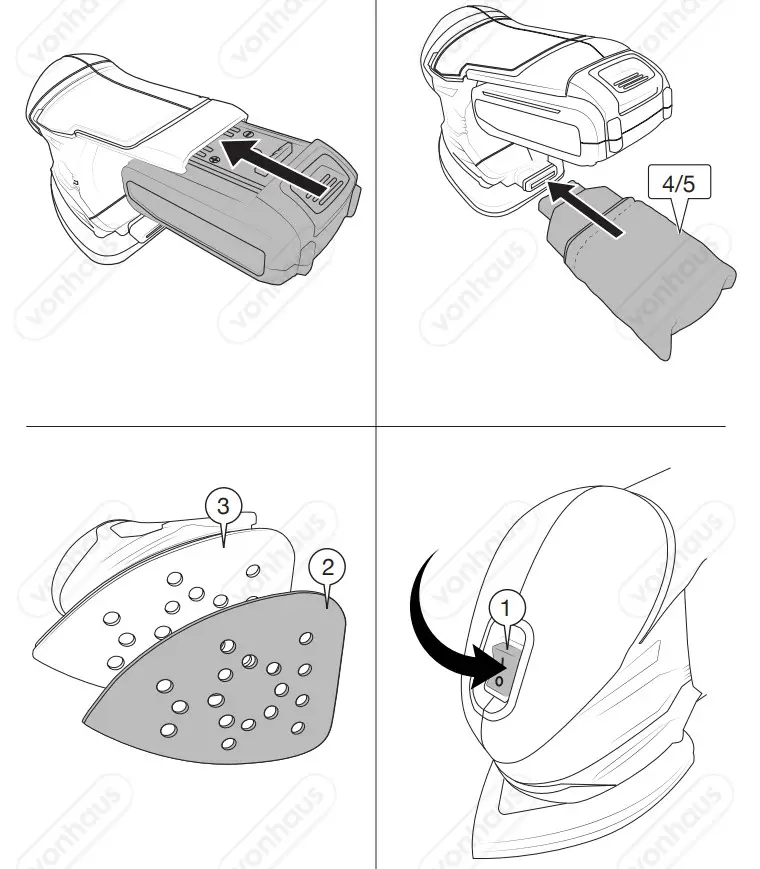 vonhaus

4/5

3

2

1

I

0