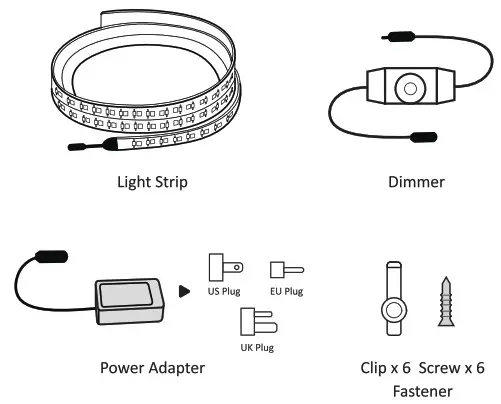 Light Strip

Dimmer

US Plug

EU Plug

UK Plug

Power Adapter

Clip x 6 Screw x 6

Fastener