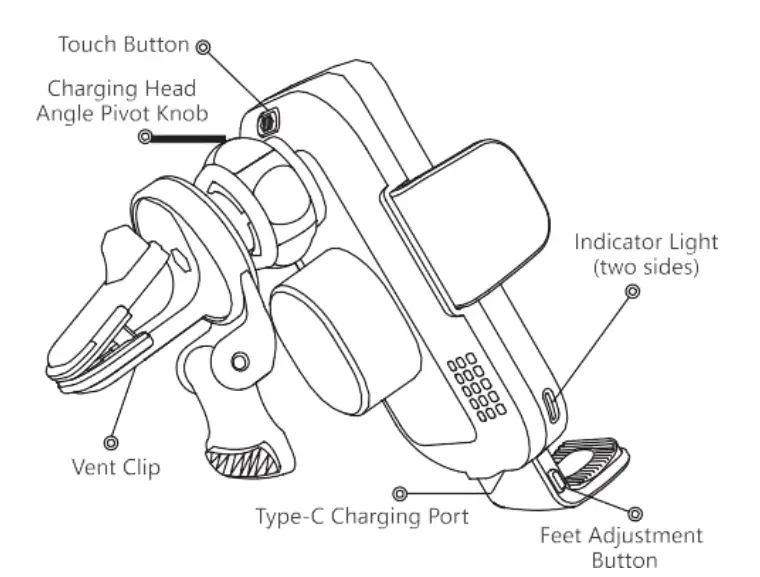 Touch Button

Charging Head Angle Pivot Knob

Indicator Light (two sides)

Vent Clip

Type-C Charging Port

Feet Adjustment Button