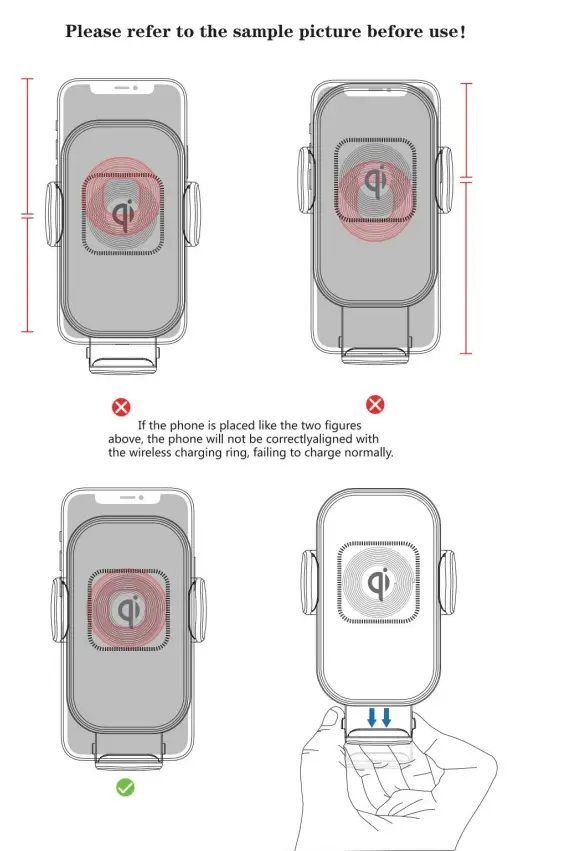 Please refer to the sample picture before use!

qi

qi

If the phone is placed like the two figures above, the phone will not be correctlyaligned with the wireless charging ring, failing to charge normally.

qi

qi